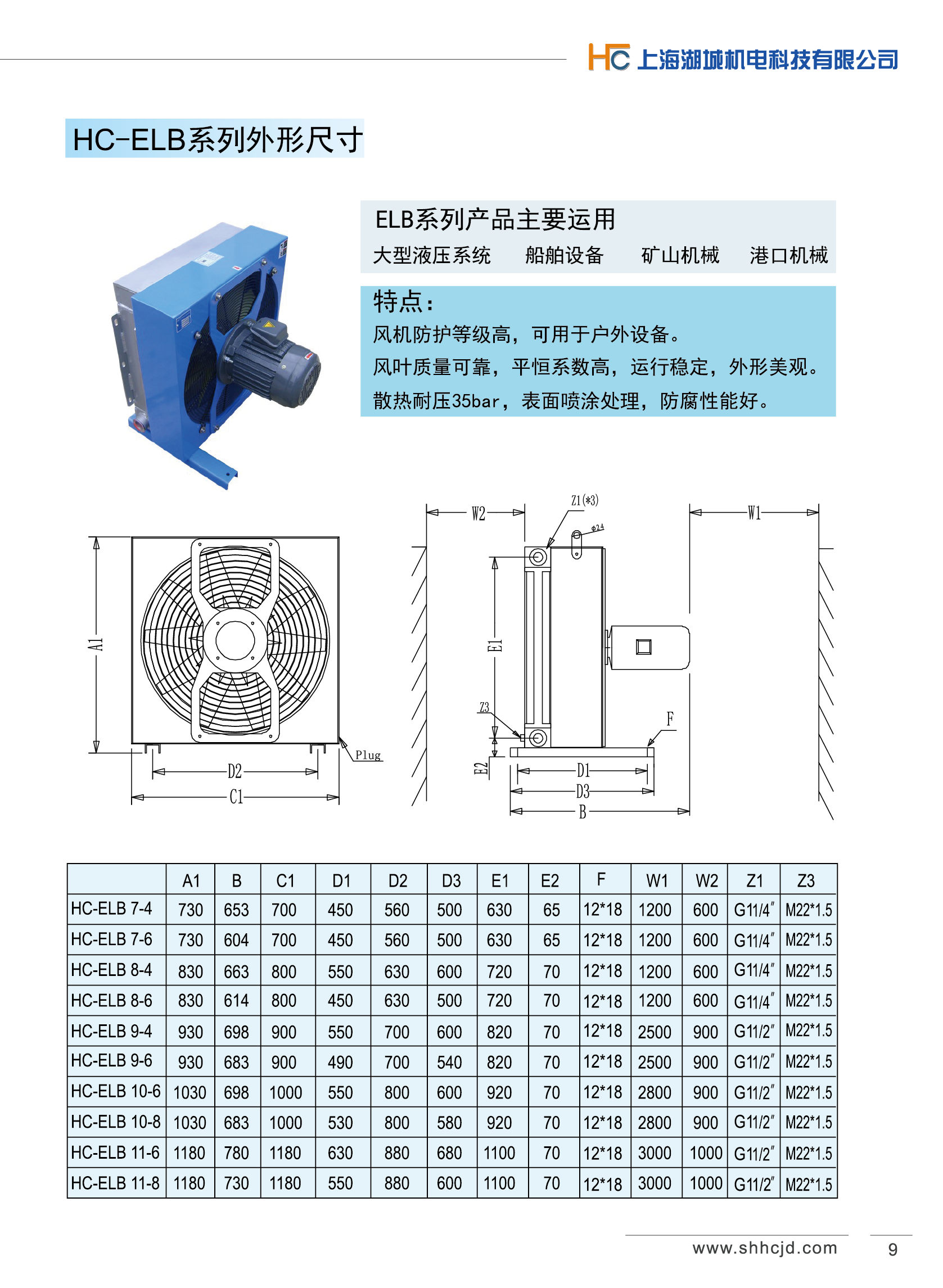 HC 上海湖城机电科技有限公司

HC-ELB系列外形尺寸

ELB系列产品主要运用

大型液压系统　船舶设备　矿山机械　港口机械

特点：

风机防护等级高，可用于户外设备。

风叶质量可靠，平恒系数高，运行稳定，外形美观。

散热耐压35bar，表面喷涂处理，防腐性能好。

A1

Plug

D2

C1

W2

Z1(*3)

φ24

W1

E1

Z3

E2

F

D1

D3

B

| | A1 | B | C1 | D1 | D2 | D3 | E1 | E2 | F | W1 | W2 | Z1 | Z3 |
|---|---|---|---|---|---|---|---|---|---|---|---|---|---|
| HC-ELB 7-4 | 730 | 653 | 700 | 450 | 560 | 500 | 630 | 65 | 12*18 | 1200 | 600 | G11/4″ | M22*1.5 |
| HC-ELB 7-6 | 730 | 604 | 700 | 450 | 560 | 500 | 630 | 65 | 12*18 | 1200 | 600 | G11/4″ | M22*1.5 |
| HC-ELB 8-4 | 830 | 663 | 800 | 550 | 630 | 600 | 720 | 70 | 12*18 | 1200 | 600 | G11/4″ | M22*1.5 |
| HC-ELB 8-6 | 830 | 614 | 800 | 450 | 630 | 500 | 720 | 70 | 12*18 | 1200 | 600 | G11/4″ | M22*1.5 |
| HC-ELB 9-4 | 930 | 698 | 900 | 550 | 700 | 600 | 820 | 70 | 12*18 | 2500 | 900 | G11/2″ | M22*1.5 |
| HC-ELB 9-6 | 930 | 683 | 900 | 490 | 700 | 540 | 820 | 70 | 12*18 | 2500 | 900 | G11/2″ | M22*1.5 |
| HC-ELB 10-6 | 1030 | 698 | 1000 | 550 | 800 | 600 | 920 | 70 | 12*18 | 2800 | 900 | G11/2″ | M22*1.5 |
| HC-ELB 10-8 | 1030 | 683 | 1000 | 530 | 800 | 580 | 920 | 70 | 12*18 | 2800 | 900 | G11/2″ | M22*1.5 |
| HC-ELB 11-6 | 1180 | 780 | 1180 | 630 | 880 | 680 | 1100 | 70 | 12*18 | 3000 | 1000 | G11/2″ | M22*1.5 |
| HC-ELB 11-8 | 1180 | 730 | 1180 | 550 | 880 | 600 | 1100 | 70 | 12*18 | 3000 | 1000 | G11/2″ | M22*1.5 |

www.shhcjd.com

9